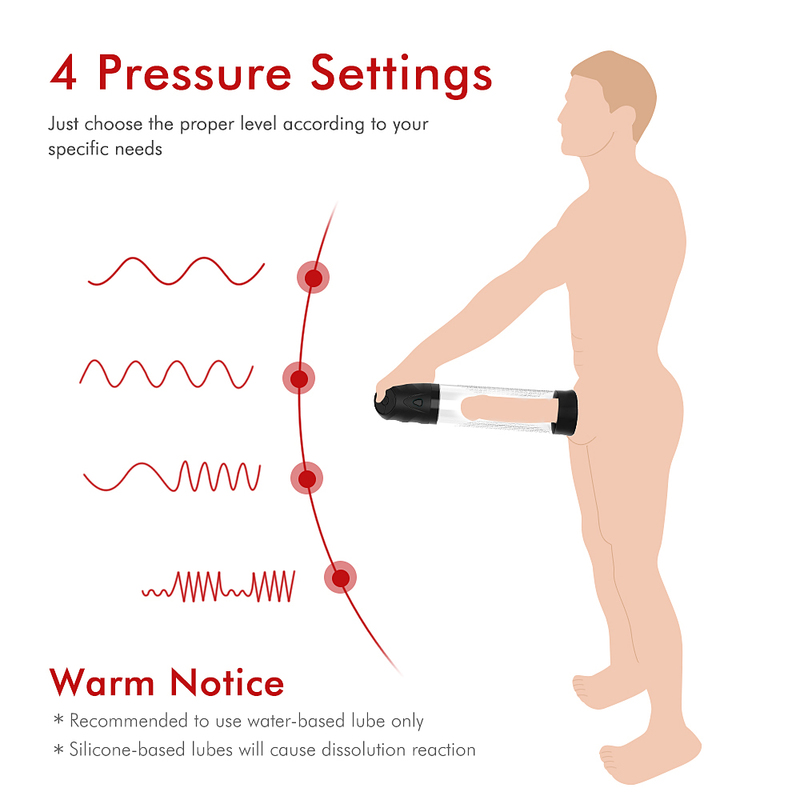 4 Pressure Settings

Just choose the proper level according to your specific needs

Warm Notice

* Recommended to use water-based lube only

* Silicone-based lubes will cause dissolution reaction