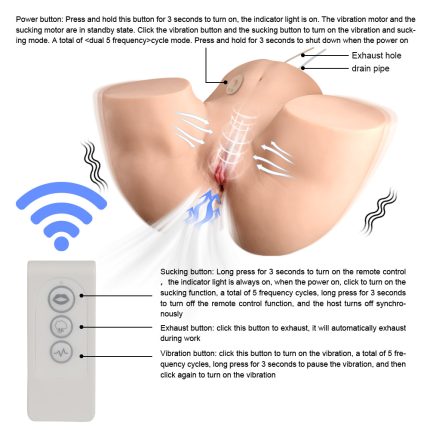 Power button: Press and hold this button for 3 seconds to turn on, the indicator light is on. The vibration motor and the sucking motor are in standby state. Click the vibration button and the sucking button to turn on the vibration and sucking mode. A total of <dual 5 frequency>cycle mode. Press and hold for 3 seconds to shut down when the power on

Exhaust hole

drain pipe

Sucking button: Long press for 3 seconds to turn on the remote control , the indicator light is always on, when the power on, click to turn on the sucking function, a total of 5 frequency cycles, long press for 3 seconds to turn off the remote control function, and the host turns off synchronously

Exhaust button: click this button to exhaust, it will automatically exhaust during work

Vibration button: click this button to turn on the vibration, a total of 5 frequency cycles, long press for 3 seconds to pause the vibration, and then click again to turn on the vibration