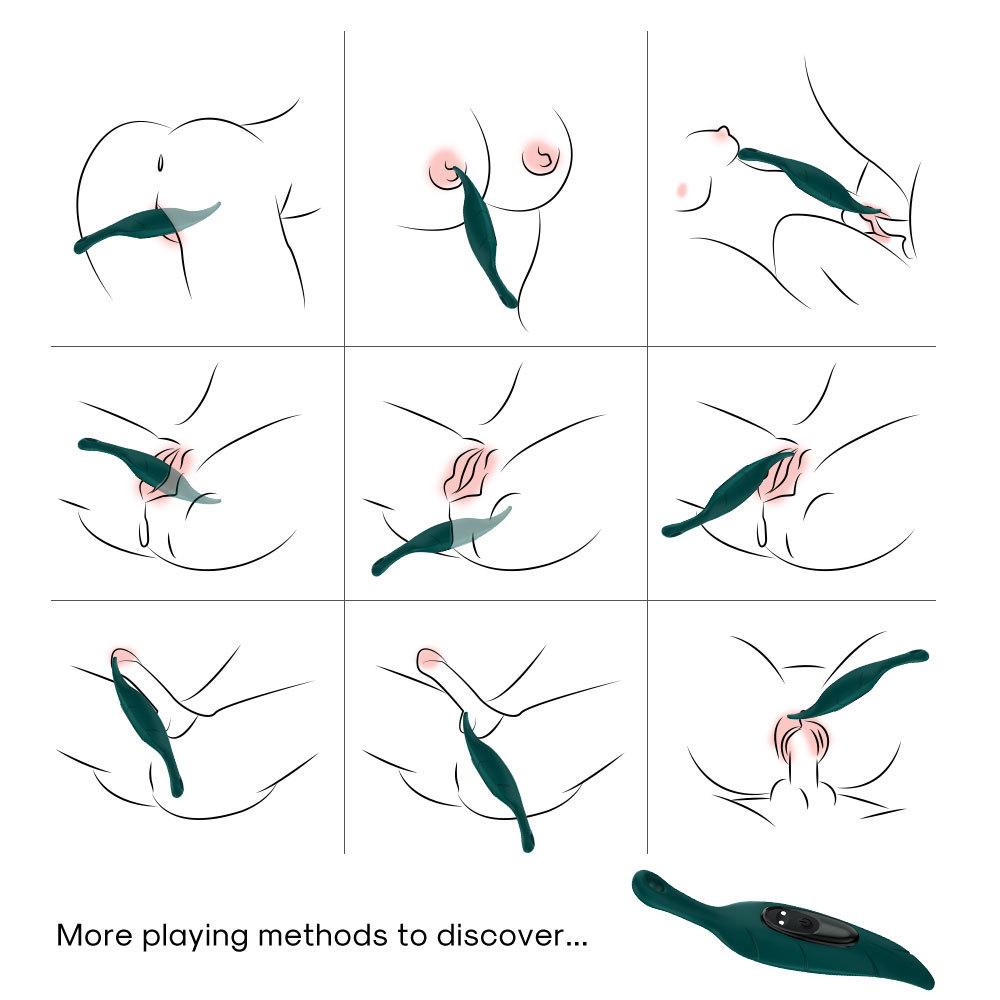 More playing methods to discover...